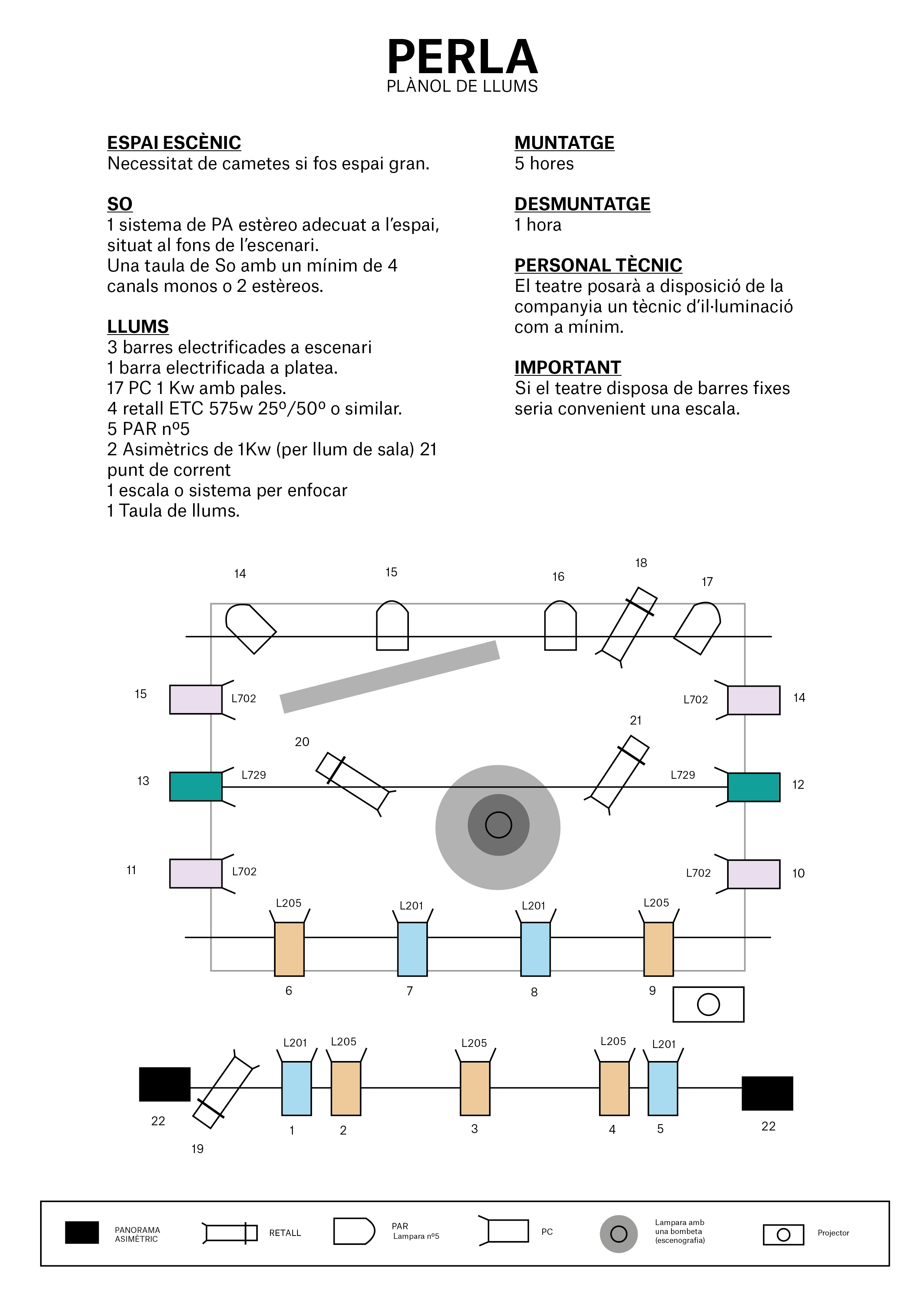 PERLA
PLÀNOL DE LLUMS

ESPAI ESCÈNIC
Necessitat de cametes si fos espai gran.

SO
1 sistema de PA estèreo adecuat a l'espai, situat al fons de l'escenari.
Una taula de So amb un mínim de 4 canals monos o 2 estèreos.

LLUMS
3 barres electrificades a escenari
1 barra electrificada a platea.
17 PC 1 Kw amb pales.
4 retall ETC 575w 25º/50º o similar.
5 PAR nº5
2 Asimètrics de 1Kw (per llum de sala) 21 punt de corrent
1 escala o sistema per enfocar
1 Taula de llums.

MUNTATGE
5 hores

DESMUNTATGE
1 hora

PERSONAL TÈCNIC
El teatre posarà a disposició de la companyia un tècnic d'il·luminació com a mínim.

IMPORTANT
Si el teatre disposa de barres fixes seria convenient una escala.

14 15 16 18 17
15 L702 L702 14
20 21
13 L729 L729 12
11 L702 L702 10
L205 L201 L201 L205
6 7 8 9
L201 L205 L205 L205 L201
22 19 1 2 3 4 5 22

PANORAMA ASIMÈTRIC
RETALL
PAR Lampara nº5
PC
Lampara amb una bombeta (escenografia)
Projector